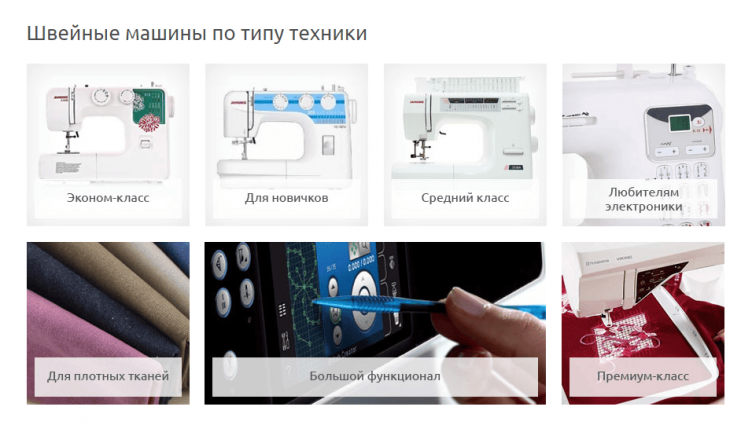 Швейные машины по типу техники

Эконом-класс

Для новичков

Средний класс

Любителям электроники

Для плотных тканей

Большой функционал

Премиум-класс